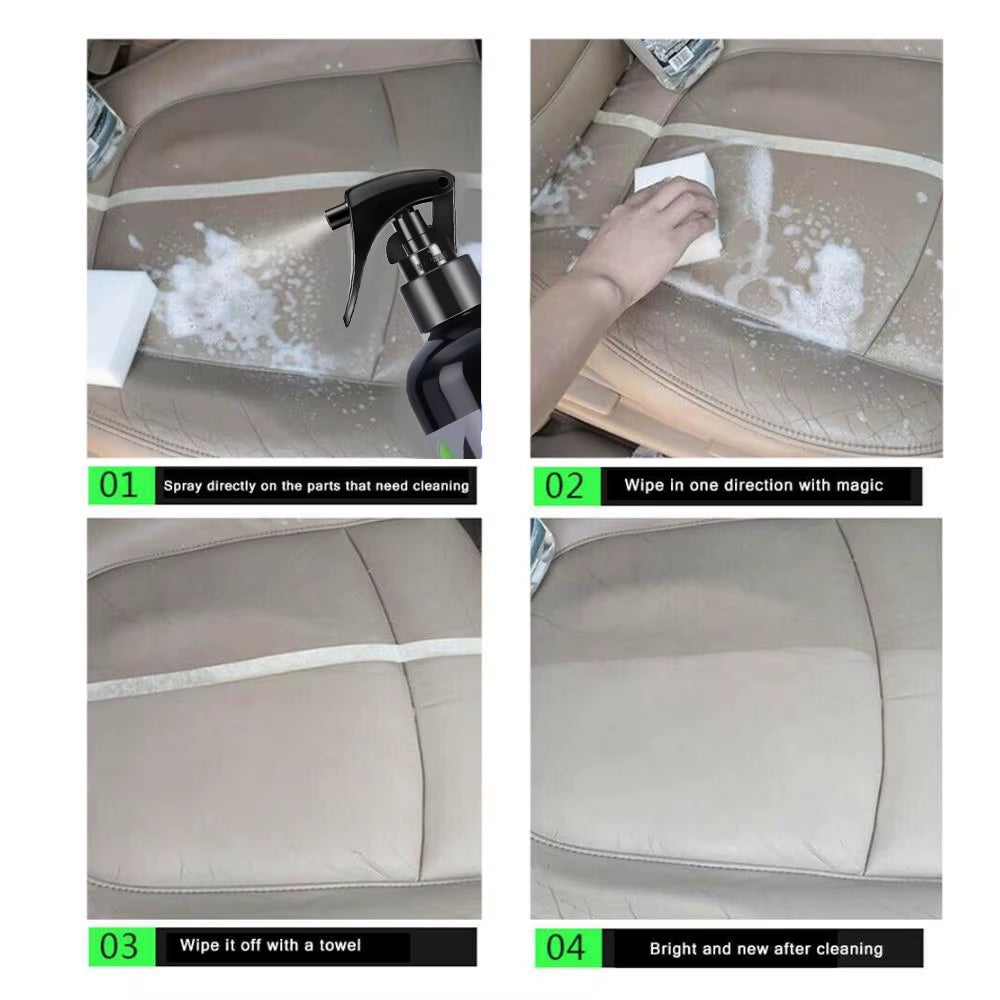 01 Spray directly on the parts that need cleaning

02 Wipe in one direction with magic

03 Wipe it off with a towel

04 Bright and new after cleaning